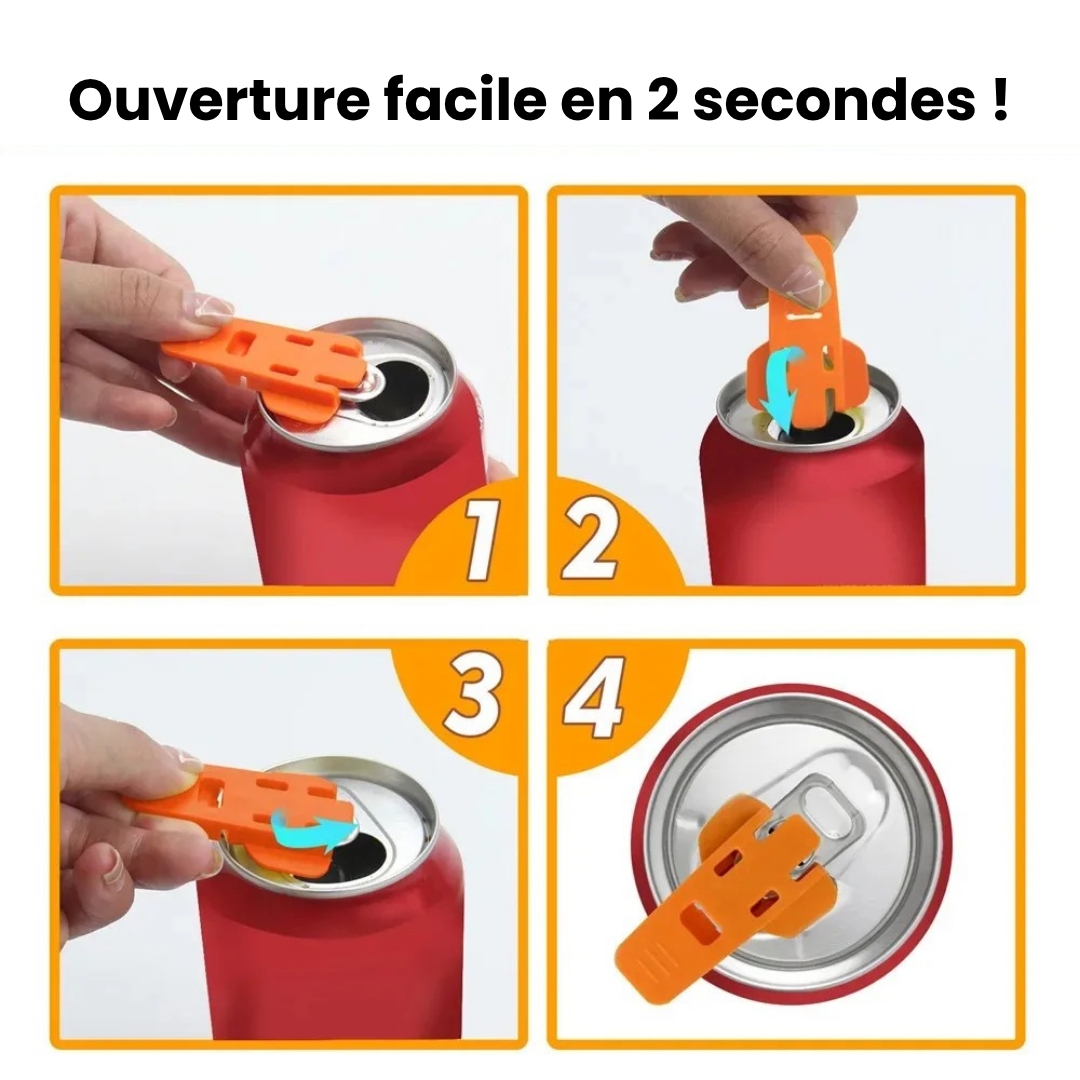 Ouverture facile en 2 secondes !

1

2

3

4